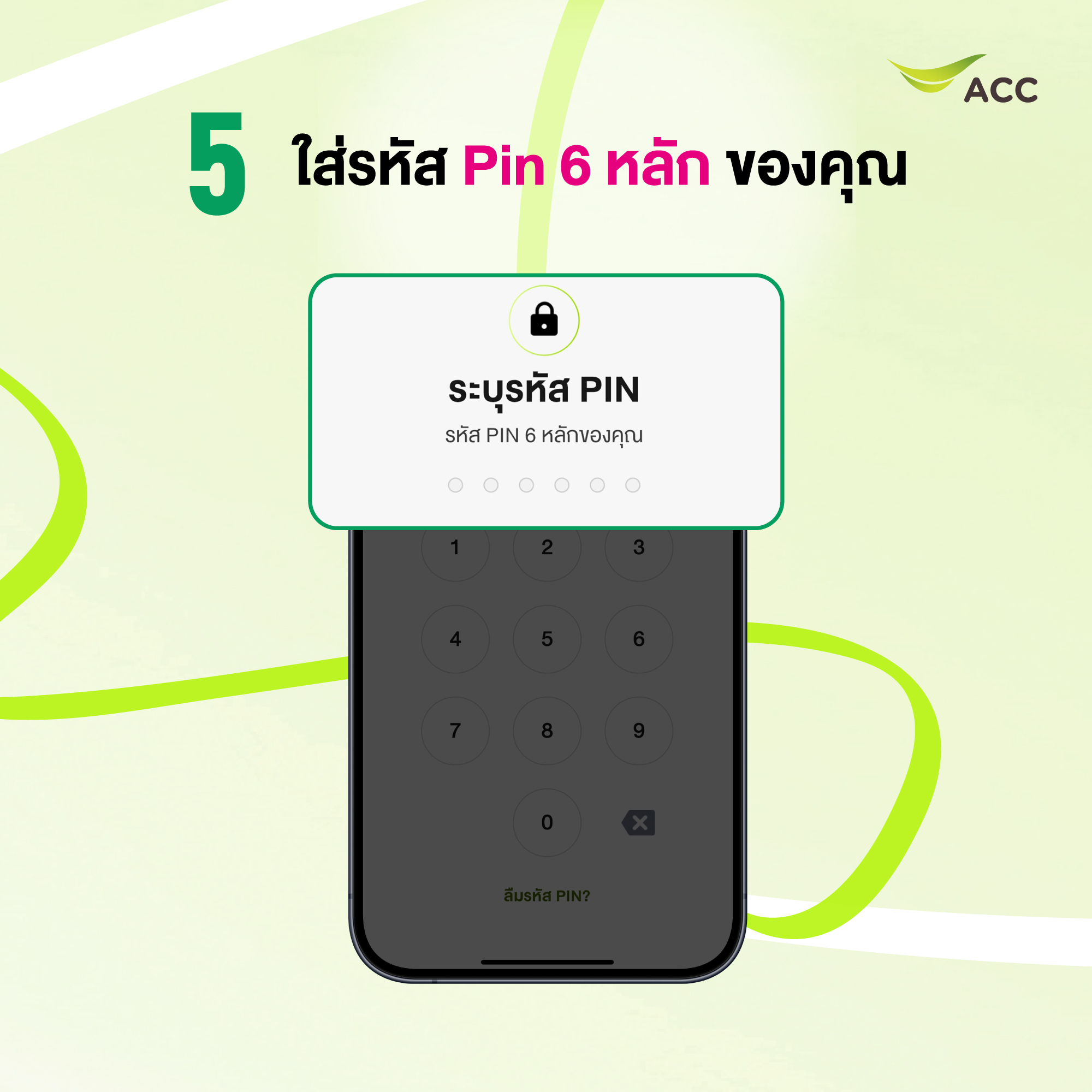 ACC

5 ใส่รหัส Pin 6 หลัก ของคุณ

ระบุรหัส PIN

รหัส PIN 6 หลักของคุณ

1 2 3
4 5 6
7 8 9
0

ลืมรหัส PIN?